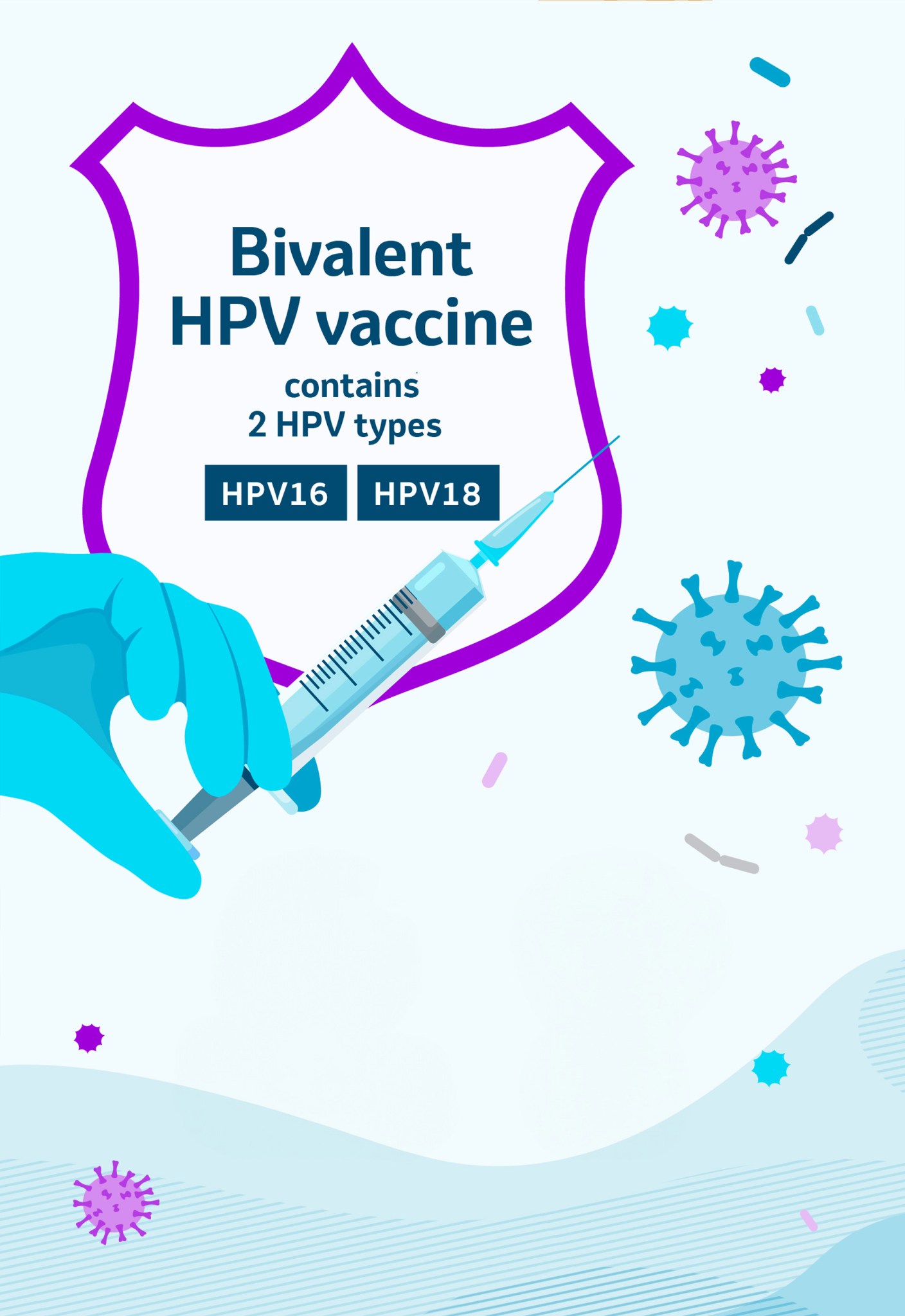 Bivalent
HPV vaccine

contains
2 HPV types

HPV16 HPV18