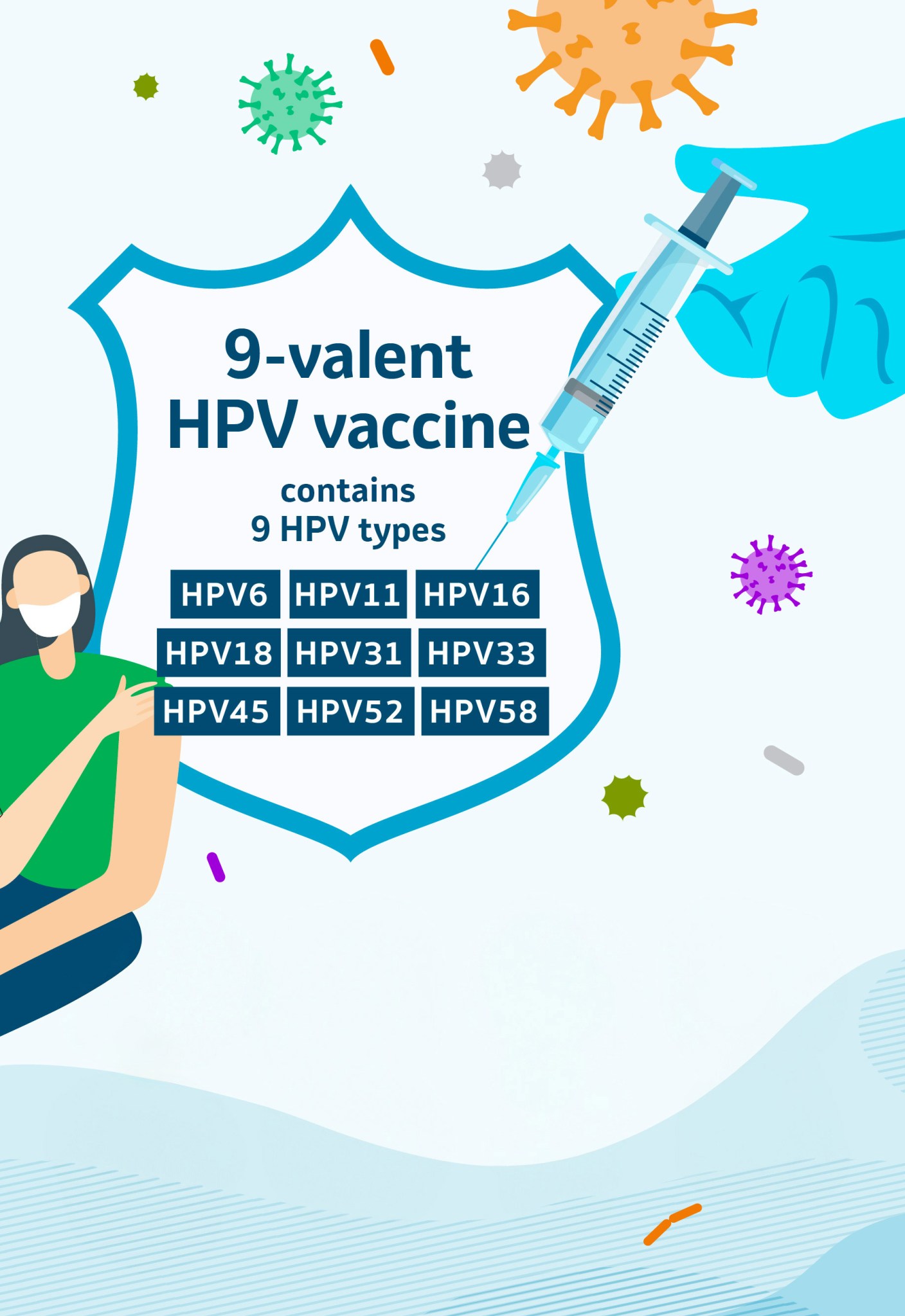 9-valent
HPV vaccine

contains
9 HPV types

HPV6 HPV11 HPV16
HPV18 HPV31 HPV33
HPV45 HPV52 HPV58