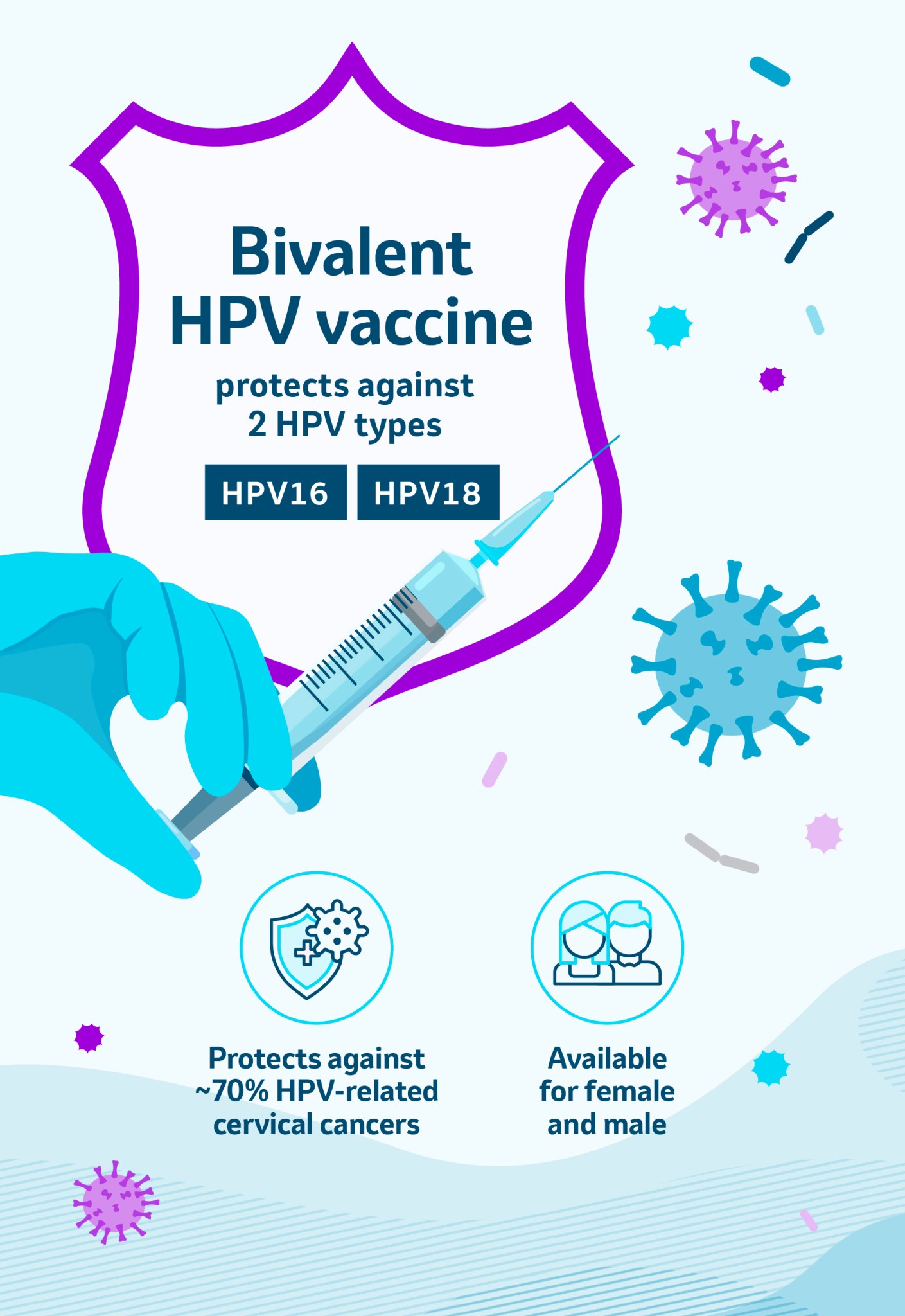 Bivalent HPV vaccine

protects against 2 HPV types

HPV16 HPV18

Protects against ~70% HPV-related cervical cancers

Available for female and male