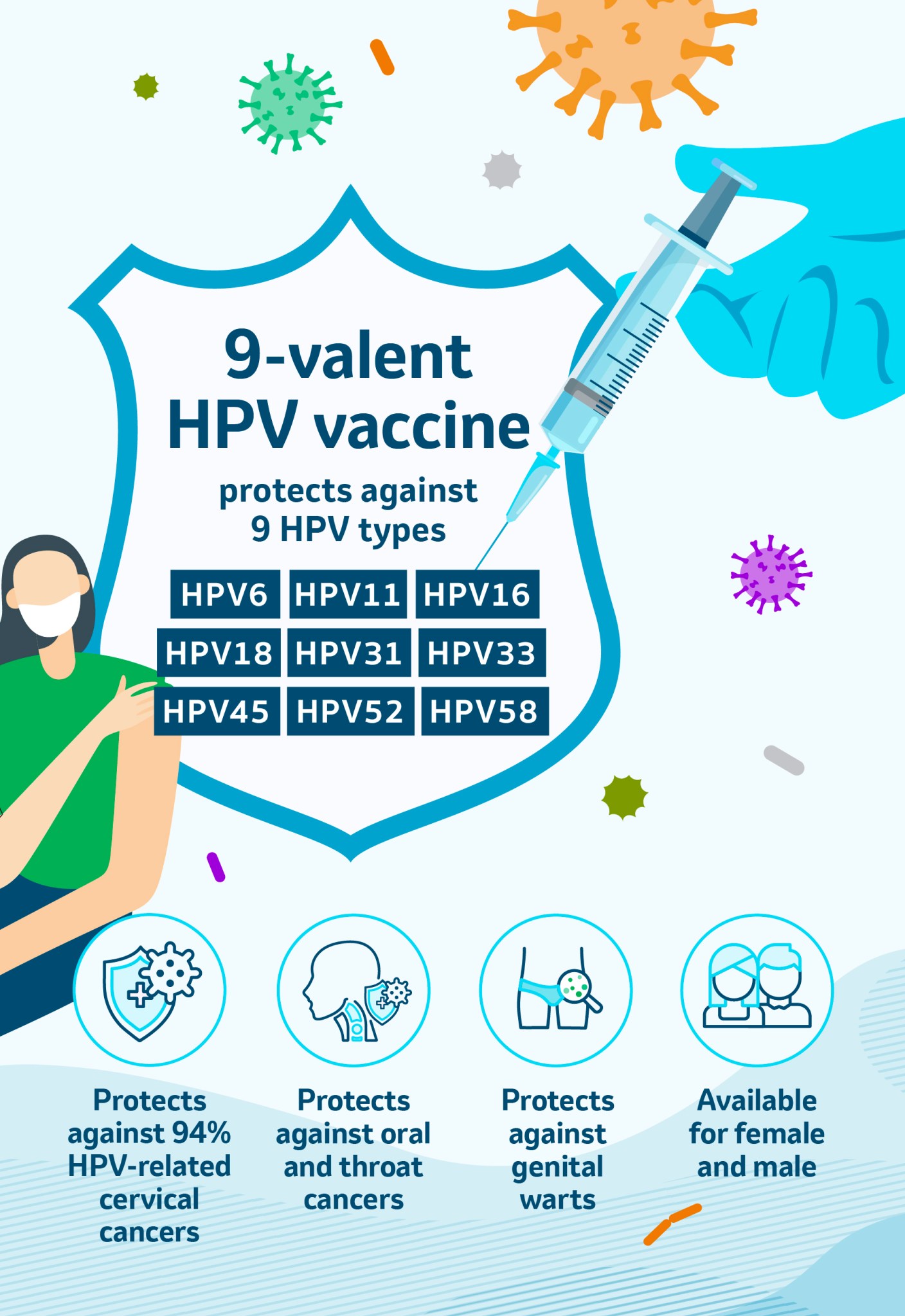 9-valent HPV vaccine

protects against 9 HPV types

HPV6 HPV11 HPV16
HPV18 HPV31 HPV33
HPV45 HPV52 HPV58

Protects against 94% HPV-related cervical cancers

Protects against oral and throat cancers

Protects against genital warts

Available for female and male